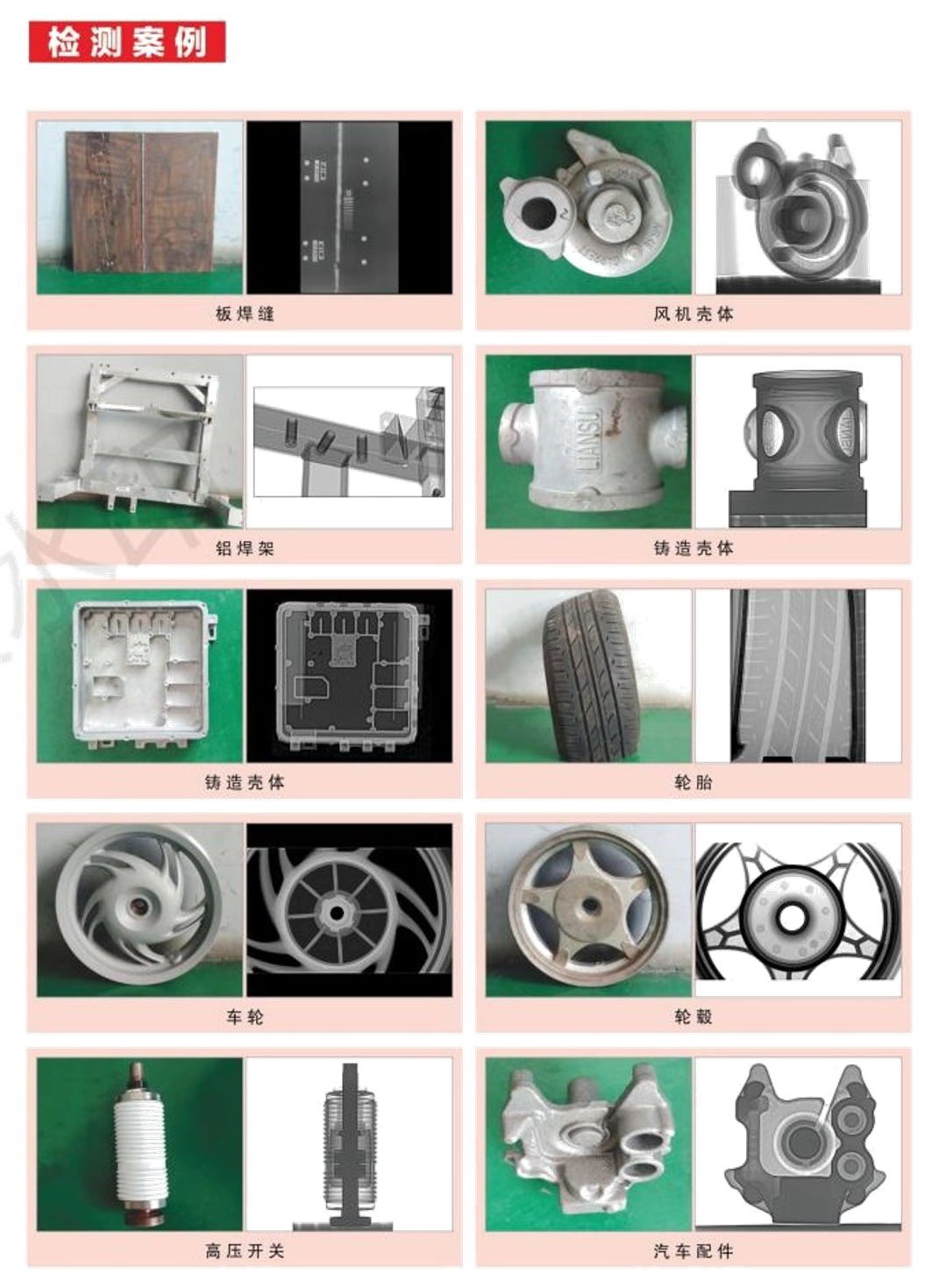 检测案例

板焊缝

风机壳体

铝焊架

铸造壳体

铸造壳体

轮胎

车轮

轮毂

高压开关

汽车配件